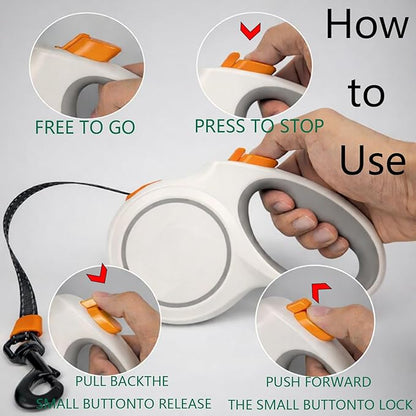 How to Use

FREE TO GO

PRESS TO STOP

PULL BACKTHE SMALL BUTTONTO RELEASE

PUSH FORWARD THE SMALL BUTTONTO LOCK