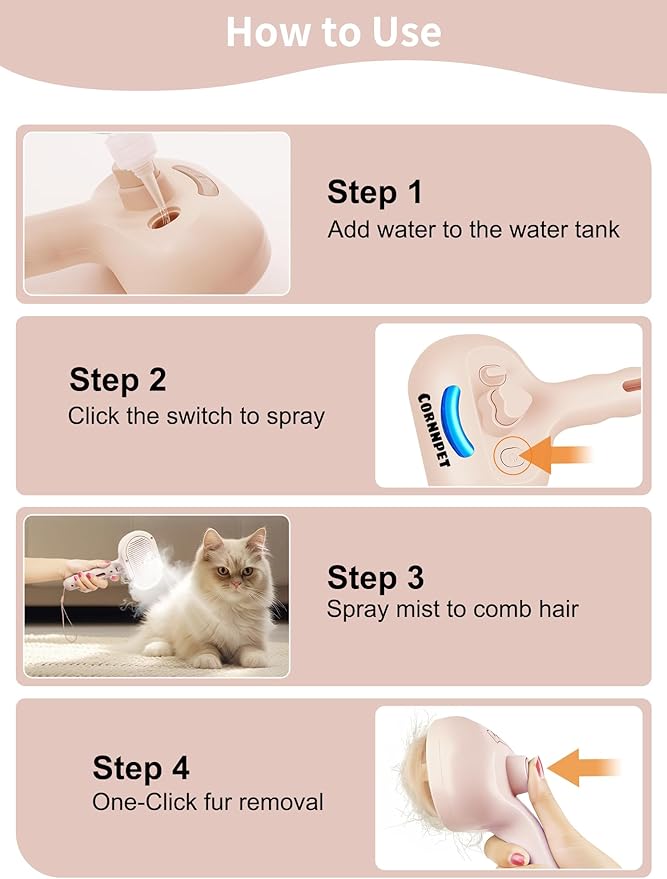 How to Use

Step 1
Add water to the water tank

Step 2
Click the switch to spray

CORNNPET

Step 3
Spray mist to comb hair

Step 4
One-Click fur removal