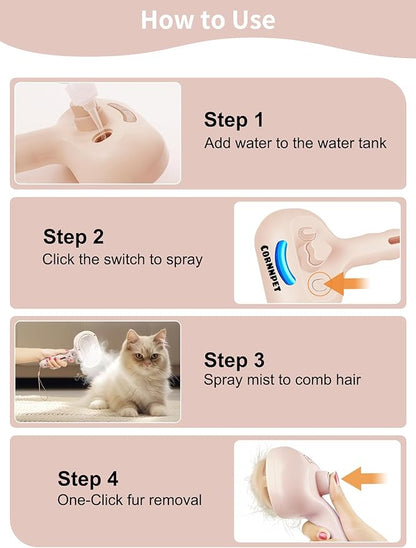 How to Use

Step 1
Add water to the water tank

Step 2
Click the switch to spray

CORNNPET

Step 3
Spray mist to comb hair

Step 4
One-Click fur removal