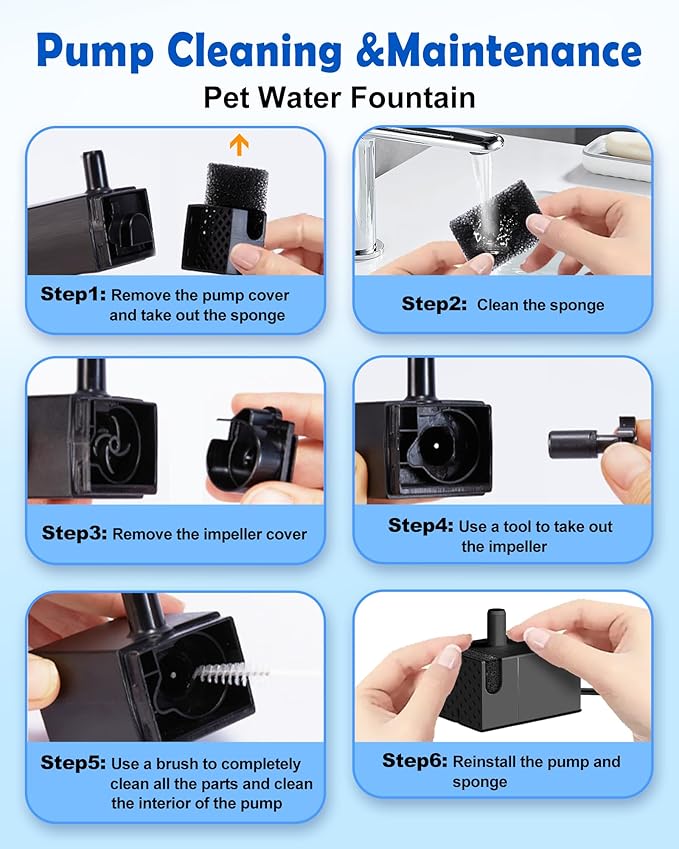 Pump Cleaning &Maintenance

Pet Water Fountain

Step1: Remove the pump cover and take out the sponge

Step2: Clean the sponge

Step3: Remove the impeller cover

Step4: Use a tool to take out the impeller

Step5: Use a brush to completely clean all the parts and clean the interior of the pump

Step6: Reinstall the pump and sponge