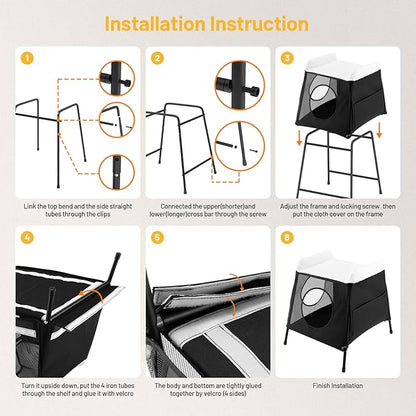 Installation Instruction

1

Link the top bend and the side straight tubes through the clips

2

Connected the upper(shorter)and lower(longer)cross bar through the screw

3

Adjust the frame and locking screw, then put the cloth cover on the frame

4

Turn it upside down, put the 4 iron tubes through the shelf and glue it with velcro

5

The body and bottom are tightly glued together by velcro (4 sides)

6

Finish Installation