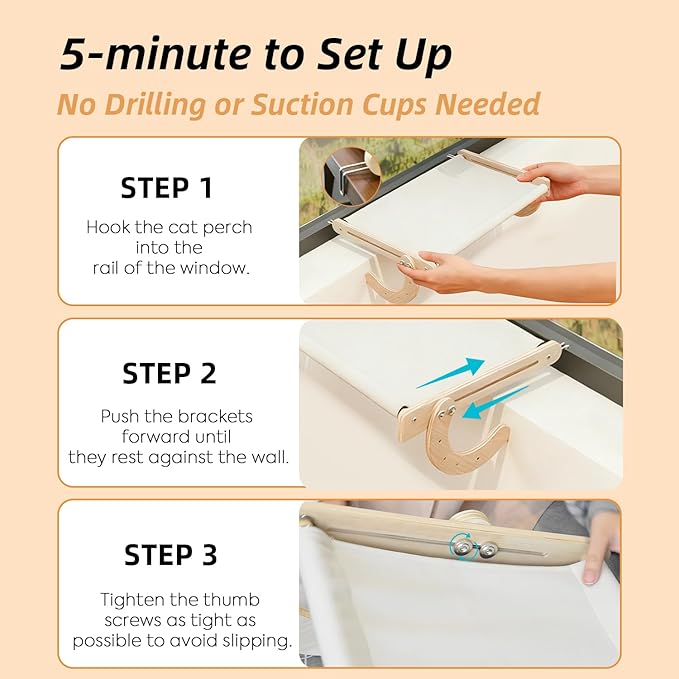 5-minute to Set Up

No Drilling or Suction Cups Needed

STEP 1

Hook the cat perch into the rail of the window.

STEP 2

Push the brackets forward until they rest against the wall.

STEP 3

Tighten the thumb screws as tight as possible to avoid slipping.