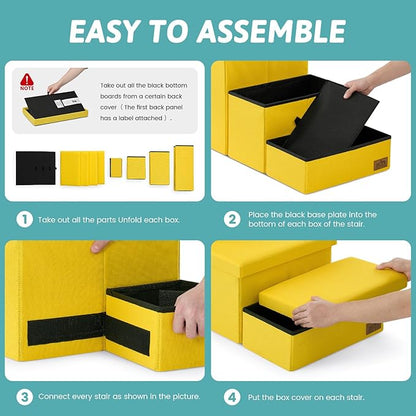 EASY TO ASSEMBLE

NOTE

Take out all the black bottom boards from a certain back cover（The first back panel has a label attached）.

1 Take out all the parts Unfold each box.

2 Place the black base plate into the bottom of each box of the stair.

3 Connect every stair as shown in the picture.

4 Put the box cover on each stair.