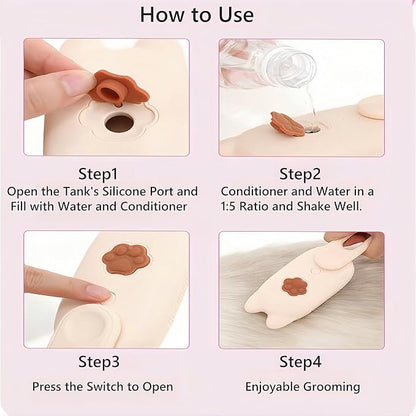 How to Use

Step1
Open the Tank's Silicone Port and Fill with Water and Conditioner

Step2
Conditioner and Water in a 1:5 Ratio and Shake Well.

Step3
Press the Switch to Open

Step4
Enjoyable Grooming