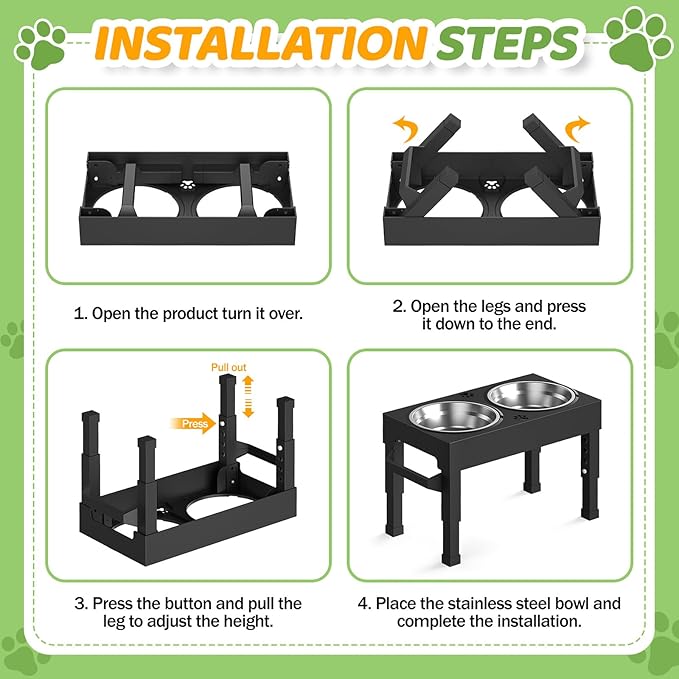 INSTALLATION STEPS

1. Open the product turn it over.

2. Open the legs and press it down to the end.

Pull out

Press

3. Press the button and pull the leg to adjust the height.

4. Place the stainless steel bowl and complete the installation.