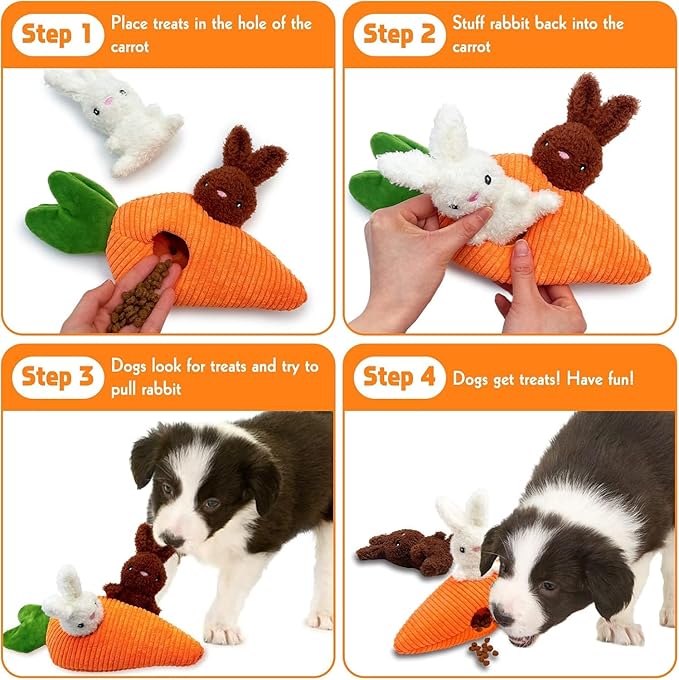 Step 1 Place treats in the hole of the carrot

Step 2 Stuff rabbit back into the carrot

Step 3 Dogs look for treats and try to pull rabbit

Step 4 Dogs get treats! Have fun!