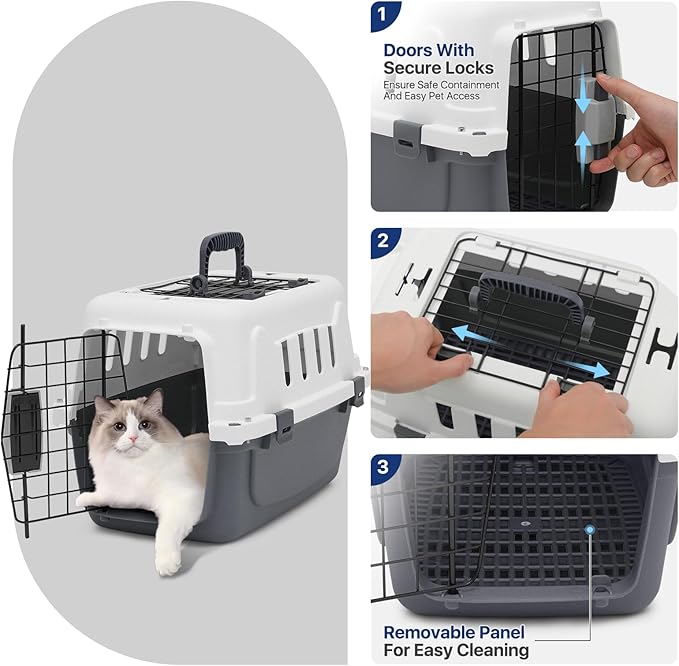 1

Doors With Secure Locks

Ensure Safe Containment And Easy Pet Access

2

3

Removable Panel For Easy Cleaning