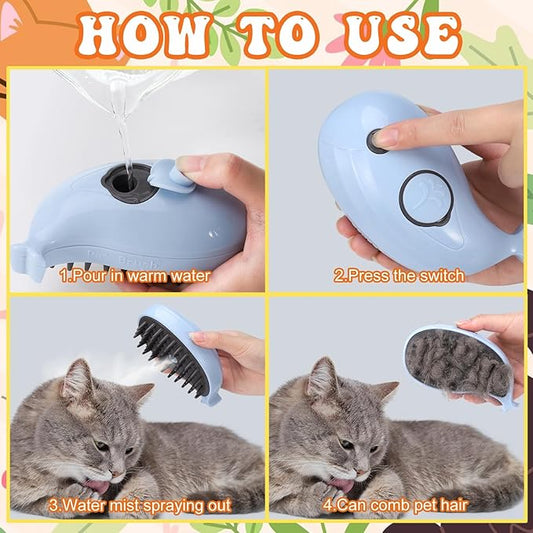 HOW TO USE

1.Pour in warm water

2.Press the switch

3.Water mist spraying out

4.Can comb pet hair