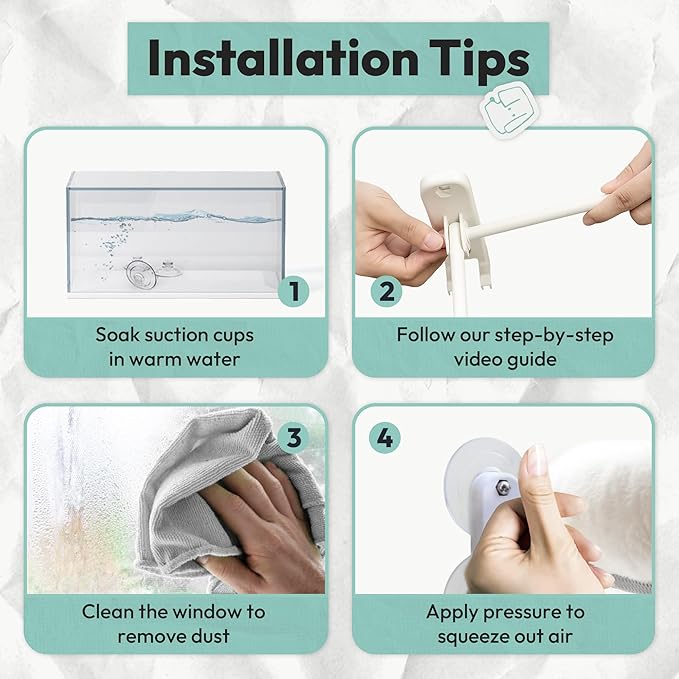 Installation Tips

1
Soak suction cups in warm water

2
Follow our step-by-step video guide

3
Clean the window to remove dust

4
Apply pressure to squeeze out air