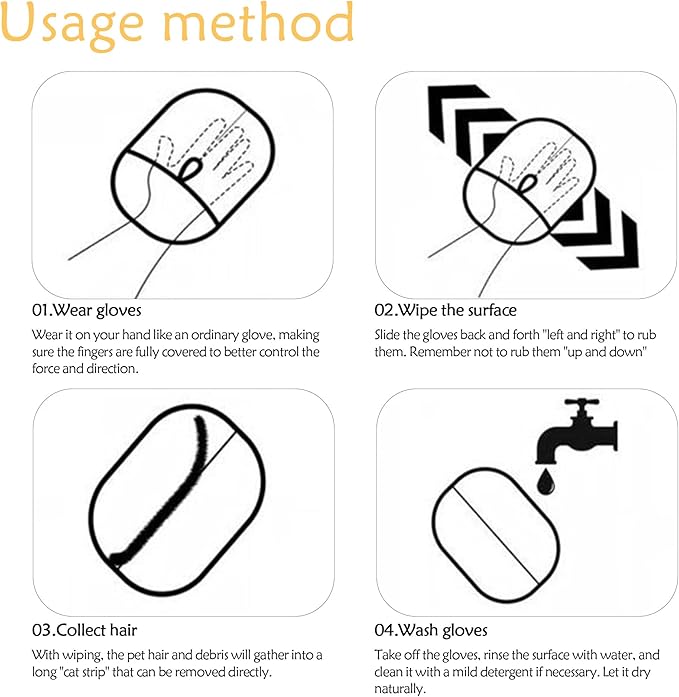 Usage method

01.Wear gloves

Wear it on your hand like an ordinary glove, making sure the fingers are fully covered to better control the force and direction.

02.Wipe the surface

Slide the gloves back and forth "left and right" to rub them. Remember not to rub them "up and down"

03.Collect hair

With wiping, the pet hair and debris will gather into a long "cat strip" that can be removed directly.

04.Wash gloves

Take off the gloves, rinse the surface with water, and clean it with a mild detergent if necessary. Let it dry naturally.