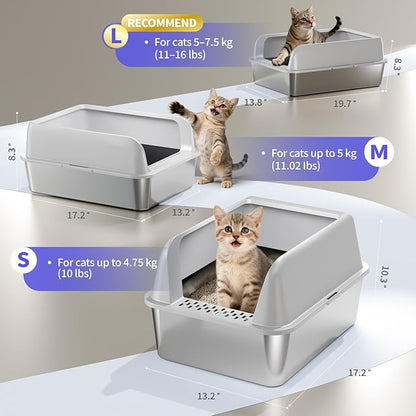 RECOMMEND

L

• For cats 5–7.5 kg (11–16 lbs)

8.3"

13.8"

19.7"

8.3"

• For cats up to 5 kg (11.02 lbs)

M

17.2"

13.2"

S

• For cats up to 4.75 kg (10 lbs)

10.3"

17.2"

13.2"