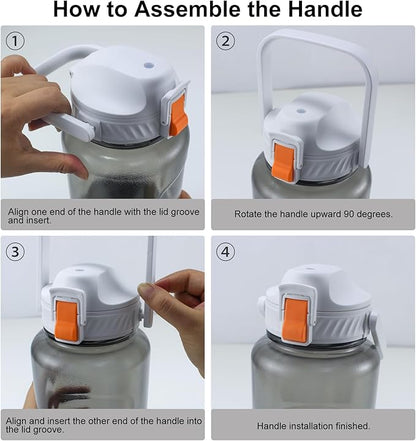 How to Assemble the Handle

①

Align one end of the handle with the lid groove and insert.

②

Rotate the handle upward 90 degrees.

③

Align and insert the other end of the handle into the lid groove.

④

Handle installation finished.