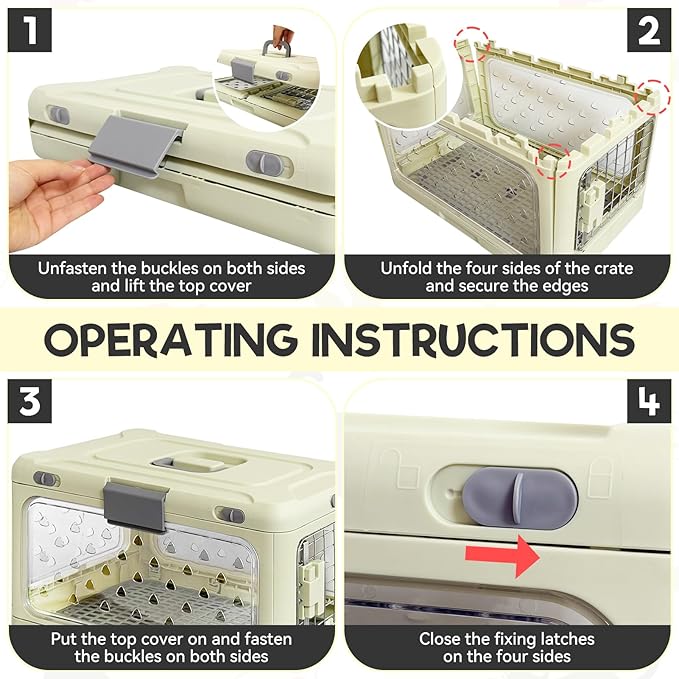 1

Unfasten the buckles on both sides and lift the top cover

2

Unfold the four sides of the crate and secure the edges

OPERATING INSTRUCTIONS

3

Put the top cover on and fasten the buckles on both sides

4

Close the fixing latches on the four sides