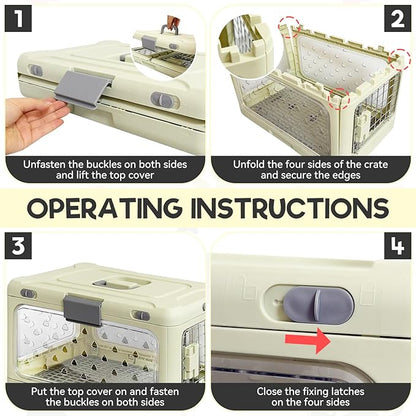 1

Unfasten the buckles on both sides and lift the top cover

2

Unfold the four sides of the crate and secure the edges

OPERATING INSTRUCTIONS

3

Put the top cover on and fasten the buckles on both sides

4

Close the fixing latches on the four sides