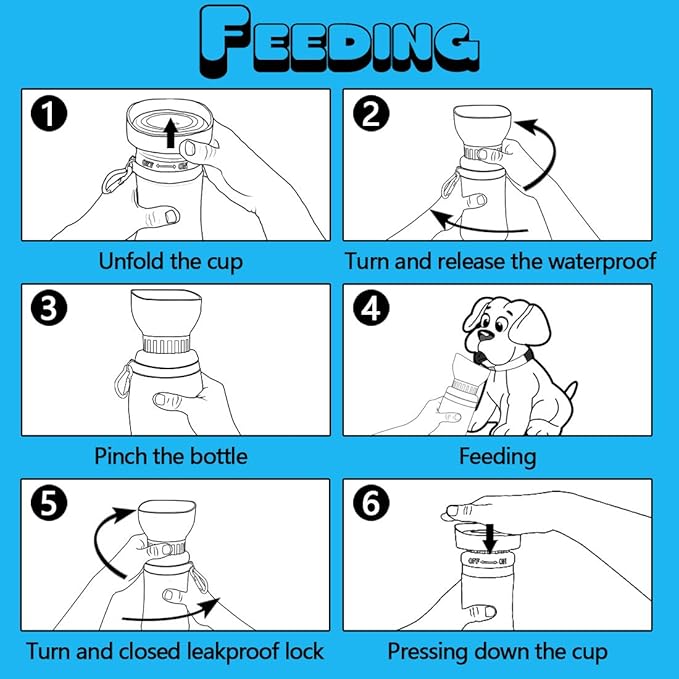 FEEDING

1

OFF ON

Unfold the cup

2

Turn and release the waterproof

3

Pinch the bottle

4

Feeding

5

Turn and closed leakproof lock

6

OFF ON

Pressing down the cup