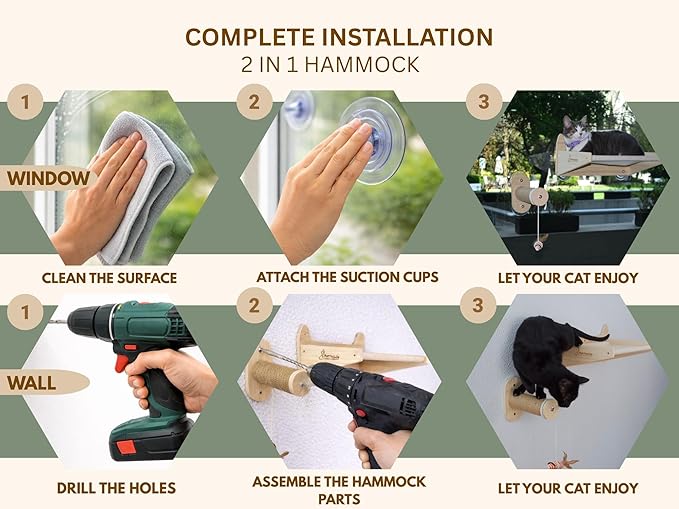 COMPLETE INSTALLATION
2 IN 1 HAMMOCK

1

2

3

WINDOW

CLEAN THE SURFACE

ATTACH THE SUCTION CUPS

LET YOUR CAT ENJOY

1

2

3

WALL

DRILL THE HOLES

ASSEMBLE THE HAMMOCK PARTS

LET YOUR CAT ENJOY