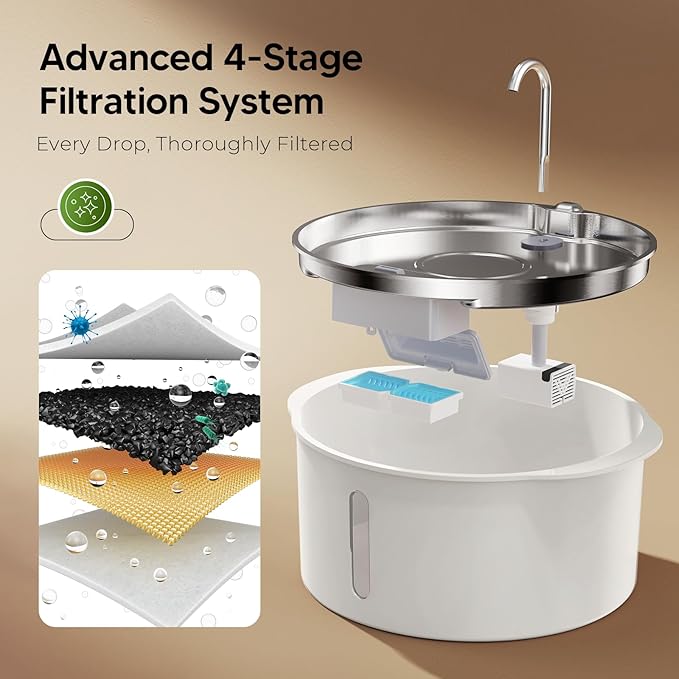 Advanced 4-Stage Filtration System

Every Drop, Thoroughly Filtered