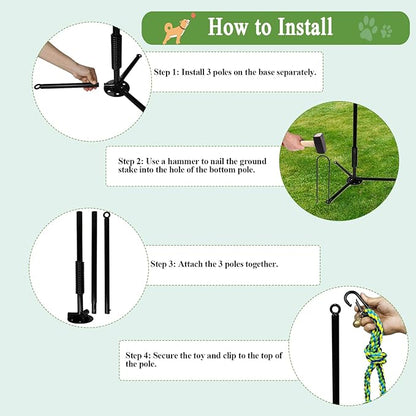 How to Install

Step 1: Install 3 poles on the base separately.

Step 2: Use a hammer to nail the ground stake into the hole of the bottom pole.

Step 3: Attach the 3 poles together.

Step 4: Secure the toy and clip to the top of the pole.