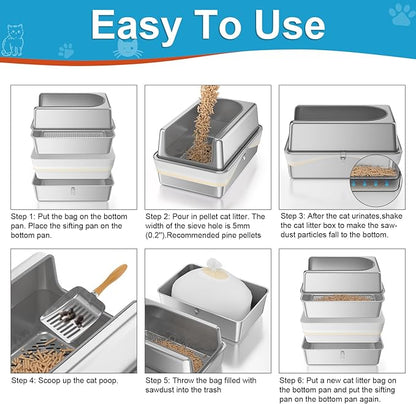 Easy To Use

Step 1: Put the bag on the bottom pan. Place the sifting pan on the bottom pan.

Step 2: Pour in pellet cat litter. The width of the sieve hole is 5mm (0.2").Recommended pine pellets

Step 3: After the cat urinates,shake the cat litter box to make the sawdust particles fall to the bottom.

Step 4: Scoop up the cat poop.

Step 5: Throw the bag filled with sawdust into the trash

Step 6: Put a new cat litter bag on the bottom pan and put the sifting pan on the bottom pan again.