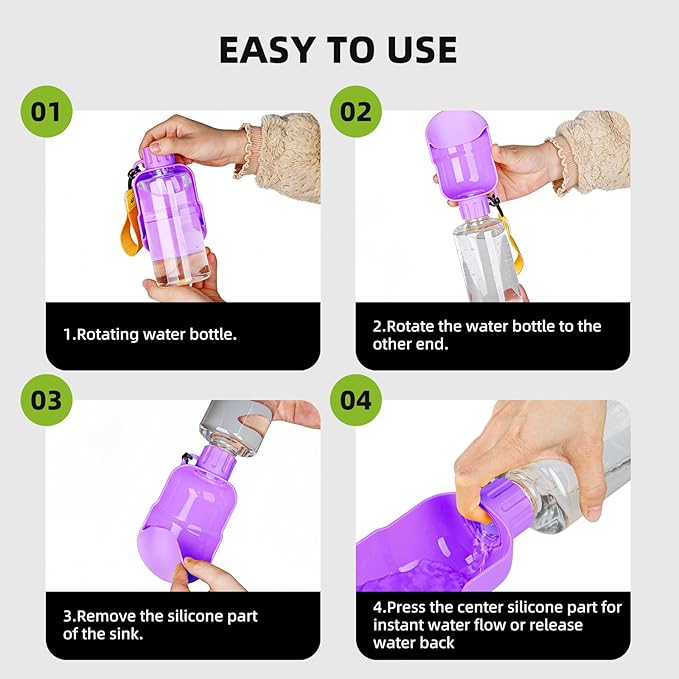 EASY TO USE

01

1.Rotating water bottle.

02

2.Rotate the water bottle to the other end.

03

3.Remove the silicone part of the sink.

04

4.Press the center silicone part for instant water flow or release water back