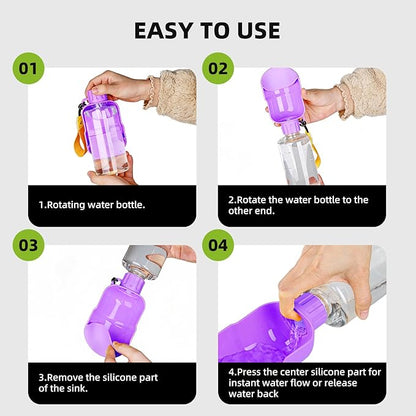 EASY TO USE

01

1.Rotating water bottle.

02

2.Rotate the water bottle to the other end.

03

3.Remove the silicone part of the sink.

04

4.Press the center silicone part for instant water flow or release water back