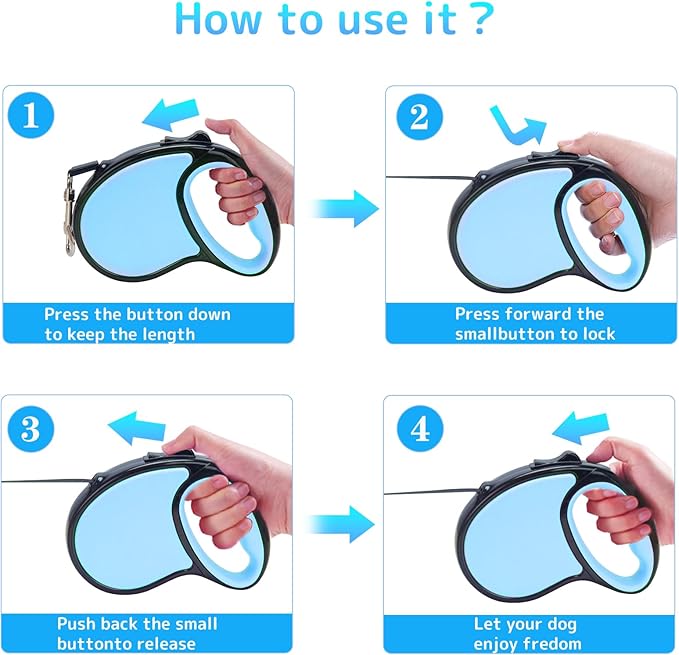 How to use it ?

1

Press the button down to keep the length

2

Press forward the smallbutton to lock

3

Push back the small buttonto release

4

Let your dog enjoy fredom