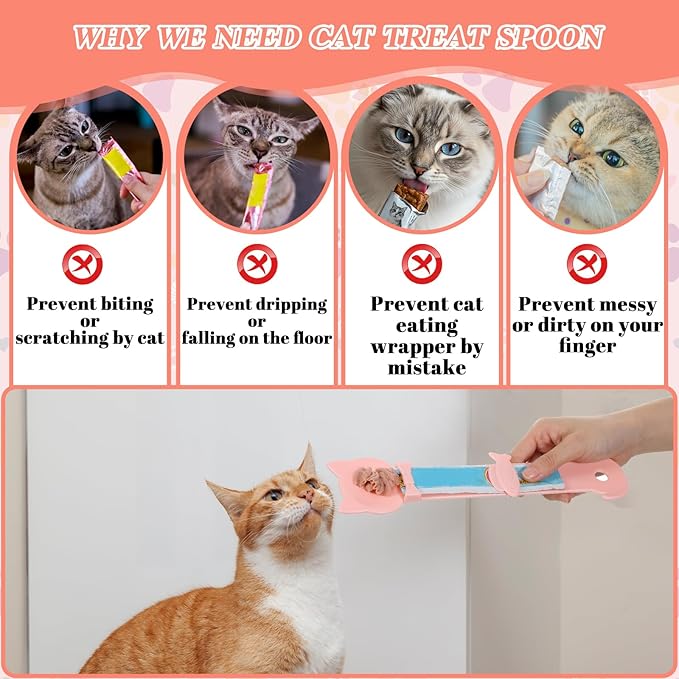 WHY WE NEED CAT TREAT SPOON

Prevent biting or scratching by cat

Prevent dripping or falling on the floor

Prevent cat eating wrapper by mistake

Prevent messy or dirty on your finger