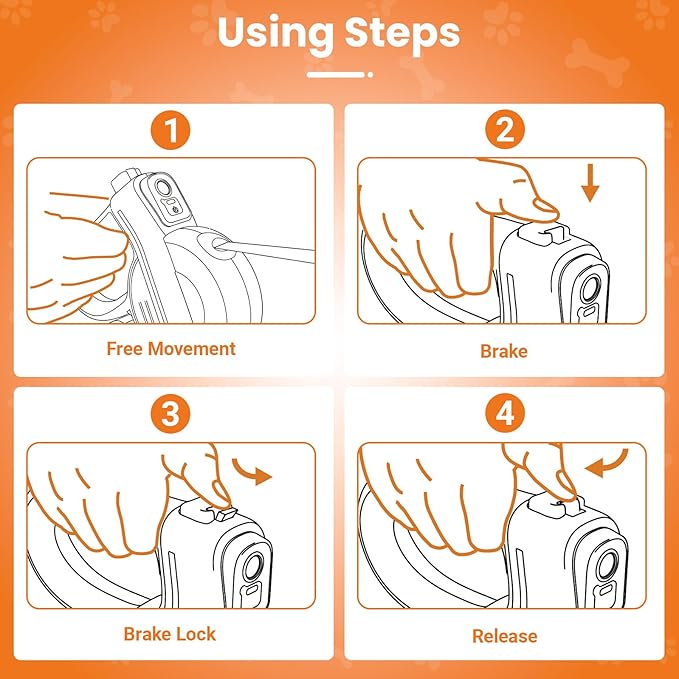 Using Steps

1

Free Movement

2

Brake

3

Brake Lock

4

Release