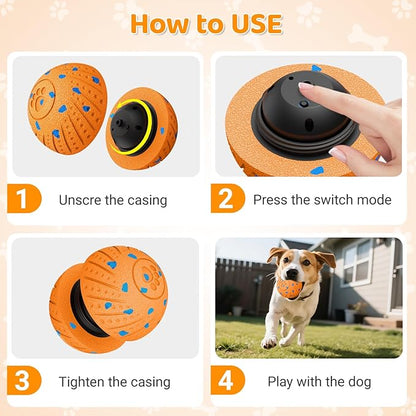 How to USE

1 Unscre the casing

2 Press the switch mode

3 Tighten the casing

4 Play with the dog