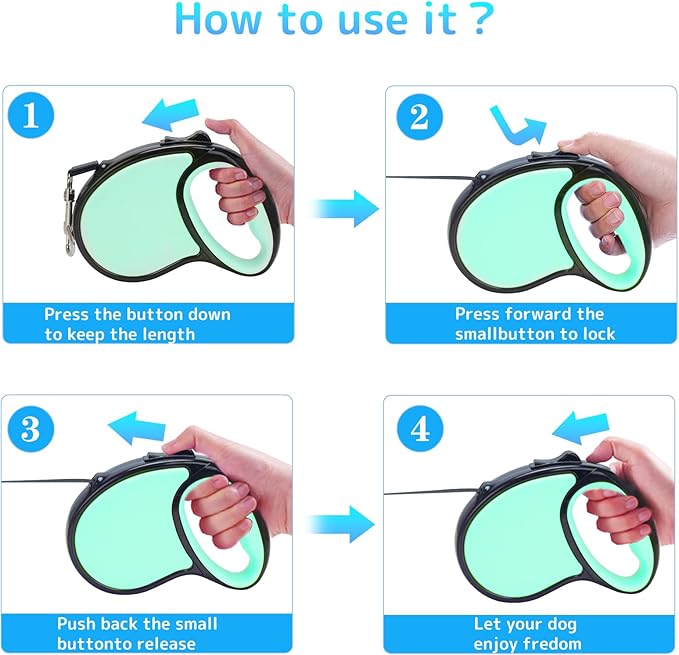 How to use it ?

1

Press the button down to keep the length

2

Press forward the smallbutton to lock

3

Push back the small buttonto release

4

Let your dog enjoy fredom