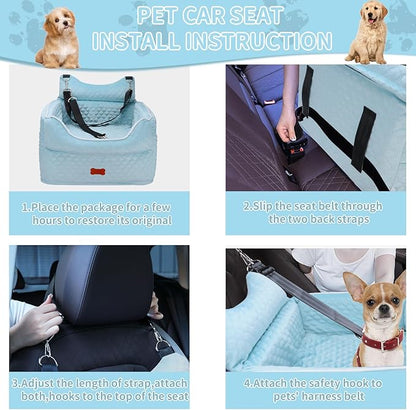 PET CAR SEAT
INSTALL INSTRUCTION

1.Place the package for a few hours to restore its original

2.Slip the seat belt through the two back straps

3.Adjust the length of strap,attach both,hooks to the top of the seat

4.Attach the safety hook to pets' harness belt