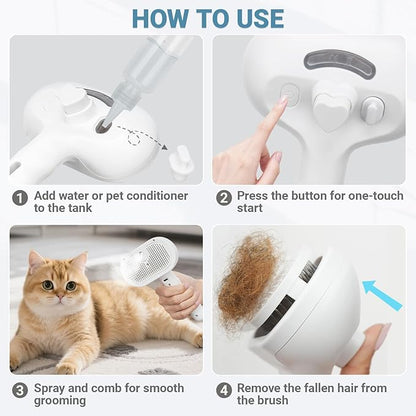 HOW TO USE

1 Add water or pet conditioner to the tank

2 Press the button for one-touch start

3 Spray and comb for smooth grooming

4 Remove the fallen hair from the brush