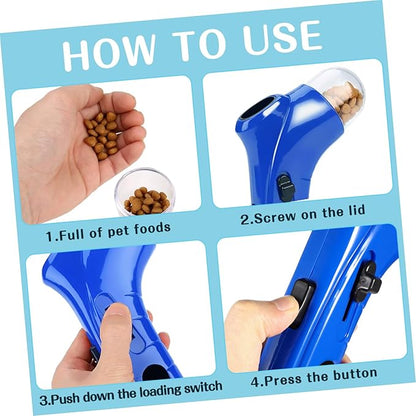 HOW TO USE

1.Full of pet foods

2.Screw on the lid

3.Push down the loading switch

4.Press the button