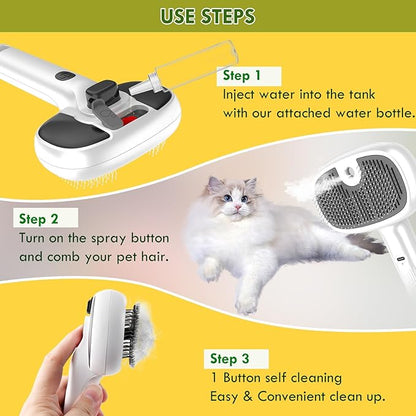 USE STEPS

Step 1
Inject water into the tank with our attached water bottle.

Step 2
Turn on the spray button and comb your pet hair.

Step 3
1 Button self cleaning
Easy & Convenient clean up.