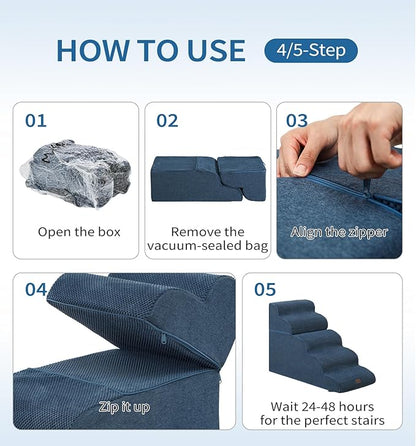 HOW TO USE 4/5-Step

01
Open the box

02
Remove the vacuum-sealed bag

03
Align the zipper

04
Zip it up

05
Wait 24-48 hours for the perfect stairs