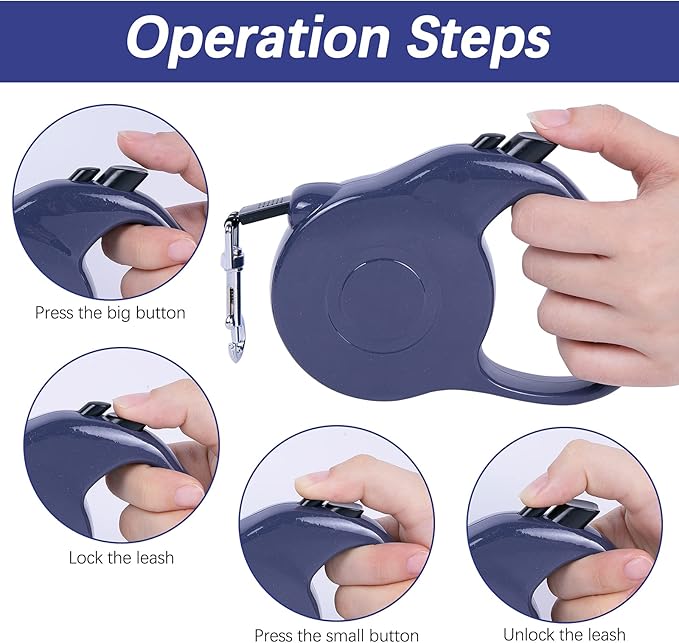 Operation Steps

Press the big button

Lock the leash

Press the small button

Unlock the leash