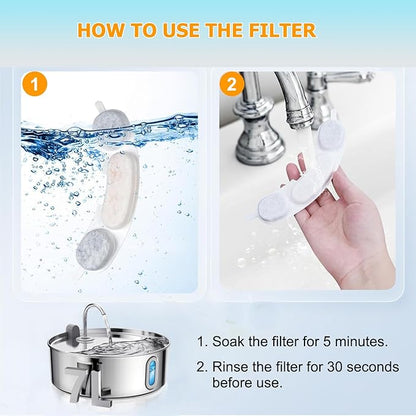 HOW TO USE THE FILTER

1

2

7L

1. Soak the filter for 5 minutes.

2. Rinse the filter for 30 seconds before use.