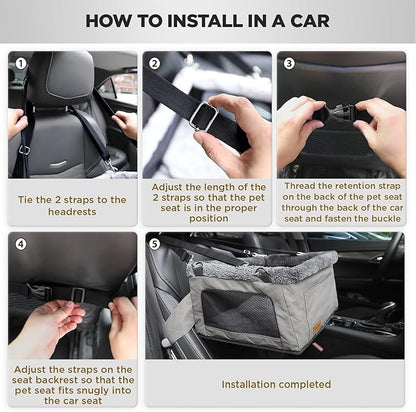 HOW TO INSTALL IN A CAR

1

Tie the 2 straps to the headrests

2

Adjust the length of the 2 straps so that the pet seat is in the proper position

3

Thread the retention strap on the back of the pet seat through the back of the car seat and fasten the buckle

4

Adjust the straps on the seat backrest so that the pet seat fits snugly into the car seat

5

Installation completed