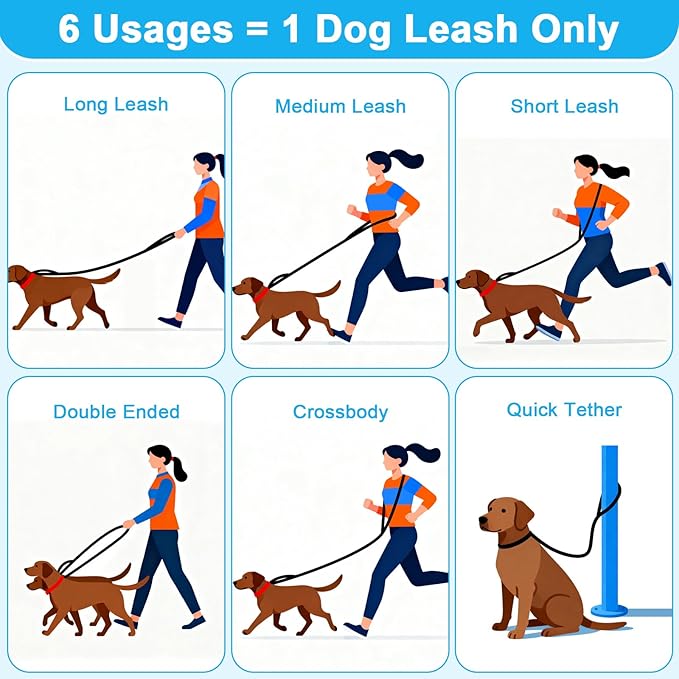 6 Usages = 1 Dog Leash Only

Long Leash

Medium Leash

Short Leash

Double Ended

Crossbody

Quick Tether