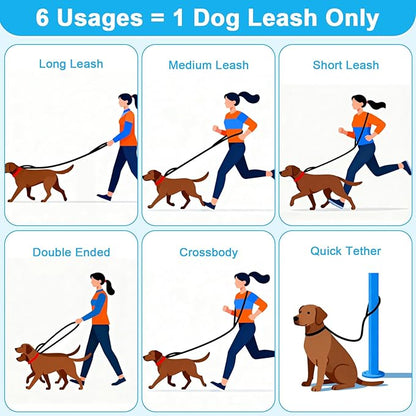 6 Usages = 1 Dog Leash Only

Long Leash

Medium Leash

Short Leash

Double Ended

Crossbody

Quick Tether