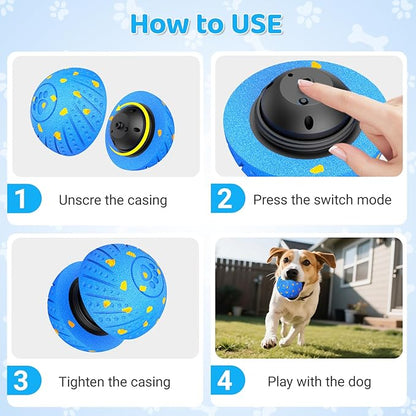 How to USE

1 Unscre the casing

2 Press the switch mode

3 Tighten the casing

4 Play with the dog