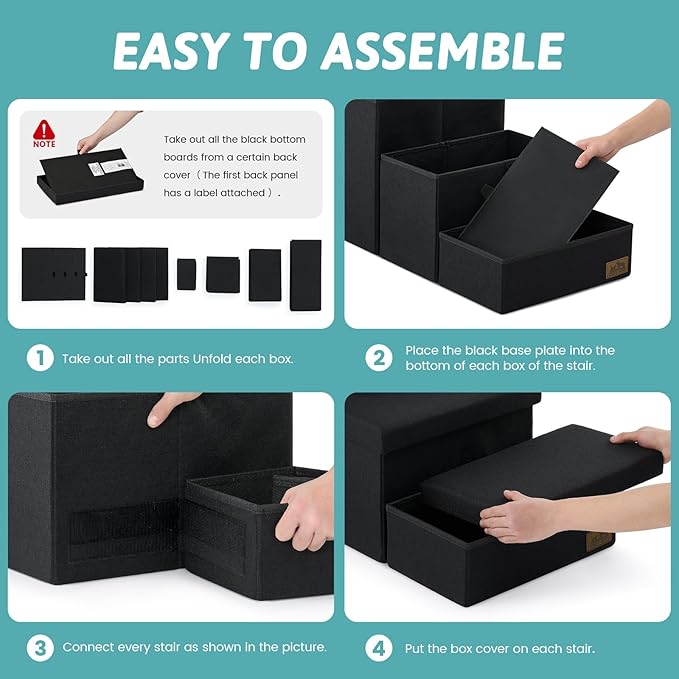 EASY TO ASSEMBLE

NOTE

Take out all the black bottom boards from a certain back cover（The first back panel has a label attached）.

1 Take out all the parts Unfold each box.

2 Place the black base plate into the bottom of each box of the stair.

3 Connect every stair as shown in the picture.

4 Put the box cover on each stair.