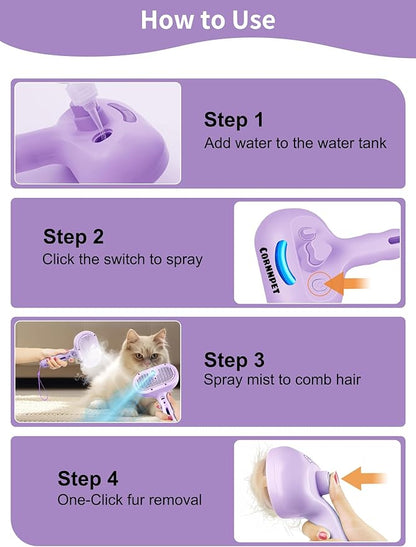 How to Use

Step 1
Add water to the water tank

Step 2
Click the switch to spray

CORNNPET

Step 3
Spray mist to comb hair

Step 4
One-Click fur removal