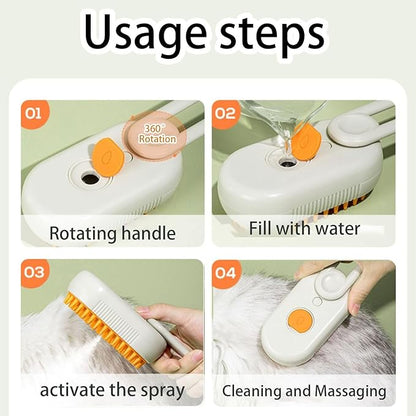 Usage steps

01

360°
Rotation

Rotating handle

02

Fill with water

03

activate the spray

04

Cleaning and Massaging