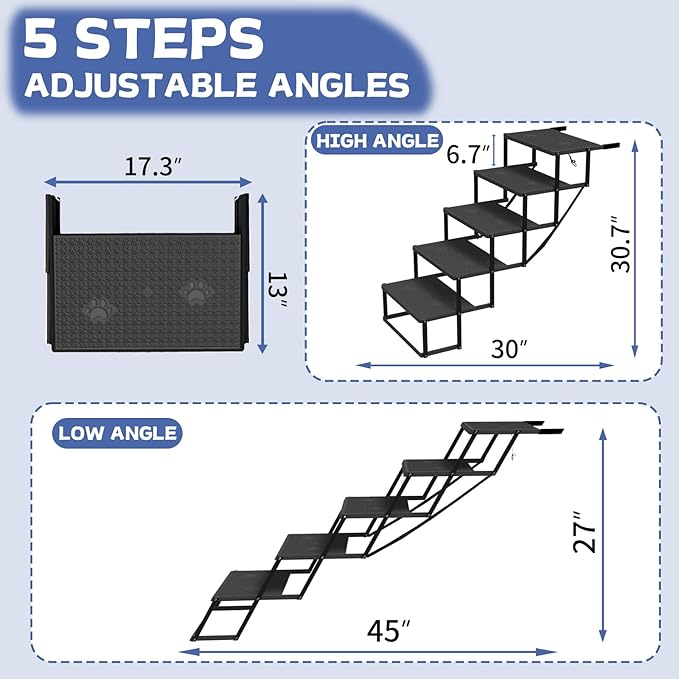 5 STEPS
ADJUSTABLE ANGLES

17.3″
13″

HIGH ANGLE
6.7″
30.7″
30″

LOW ANGLE
27″
45″