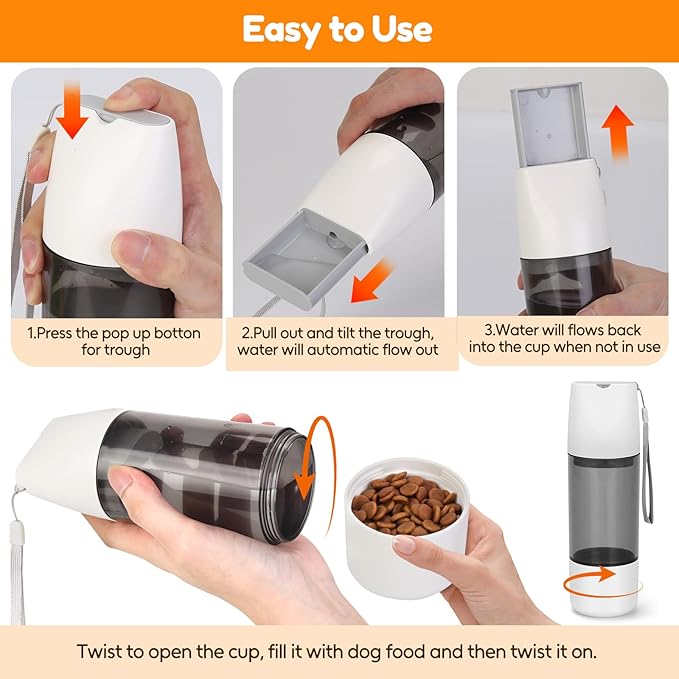 Easy to Use

1.Press the pop up botton for trough

2.Pull out and tilt the trough, water will automatic flow out

3.Water will flows back into the cup when not in use

Twist to open the cup, fill it with dog food and then twist it on.