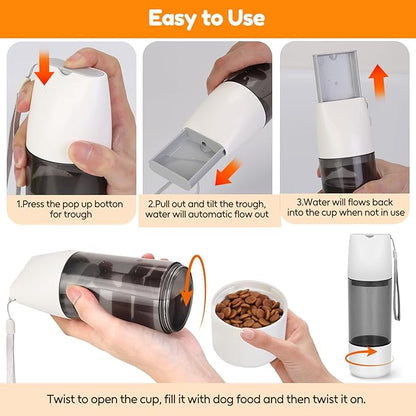 Easy to Use

1.Press the pop up botton for trough

2.Pull out and tilt the trough, water will automatic flow out

3.Water will flows back into the cup when not in use

Twist to open the cup, fill it with dog food and then twist it on.