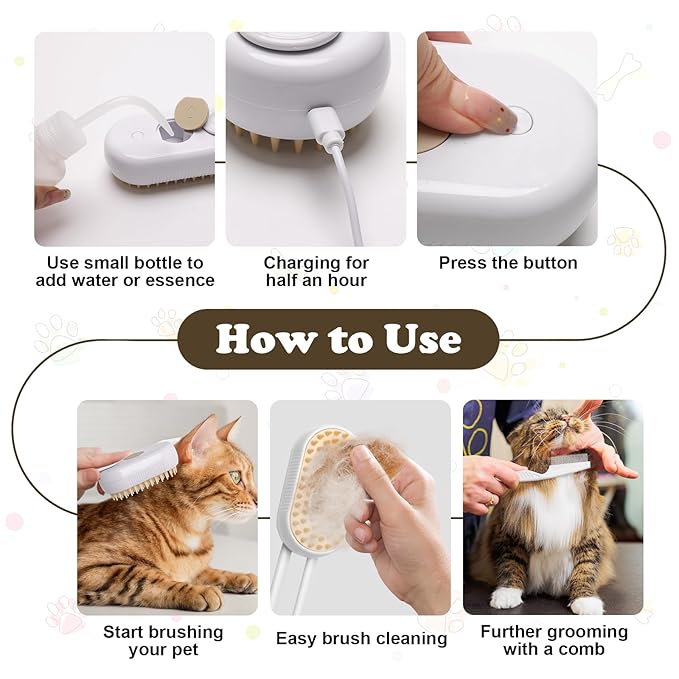 Use small bottle to add water or essence

Charging for half an hour

Press the button

How to Use

Start brushing your pet

Easy brush cleaning

Further grooming with a comb