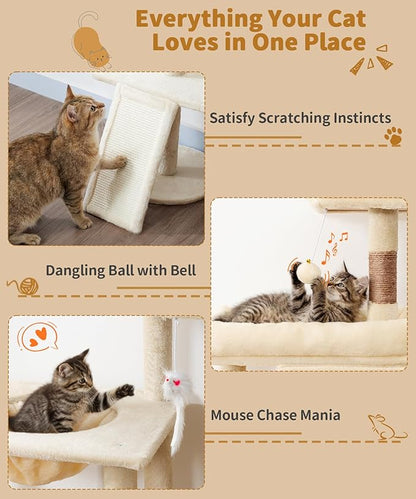 Everything Your Cat Loves in One Place

Satisfy Scratching Instincts

Dangling Ball with Bell

Mouse Chase Mania