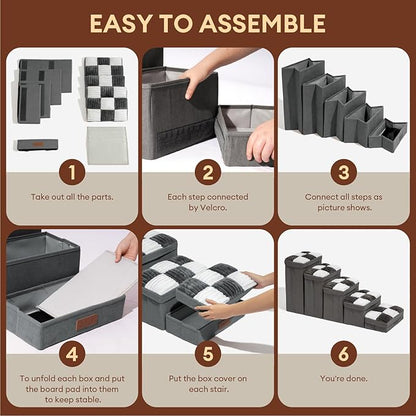 EASY TO ASSEMBLE

1

Take out all the parts.

2

Each step connected by Velcro.

3

Connect all steps as picture shows.

4

To unfold each box and put the board pad into them to keep stable.

5

Put the box cover on each stair.

6

You're done.